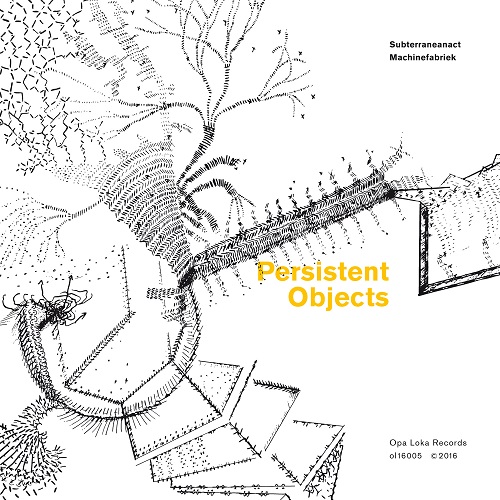 Subterraneanact
Machinefabriek

Persistent Objects

Opa Loka Records
ol16005 ©2016