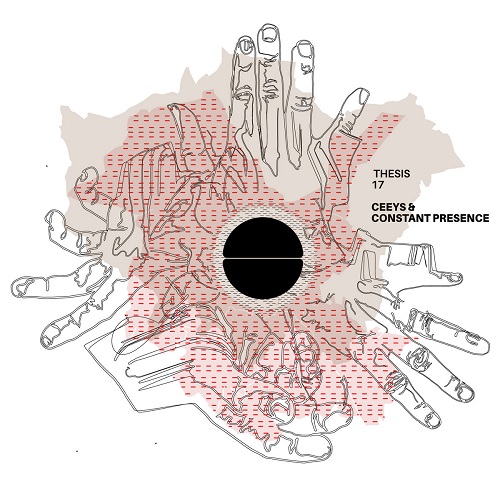 THESIS
17

CEEYS &
CONSTANT PRESENCE